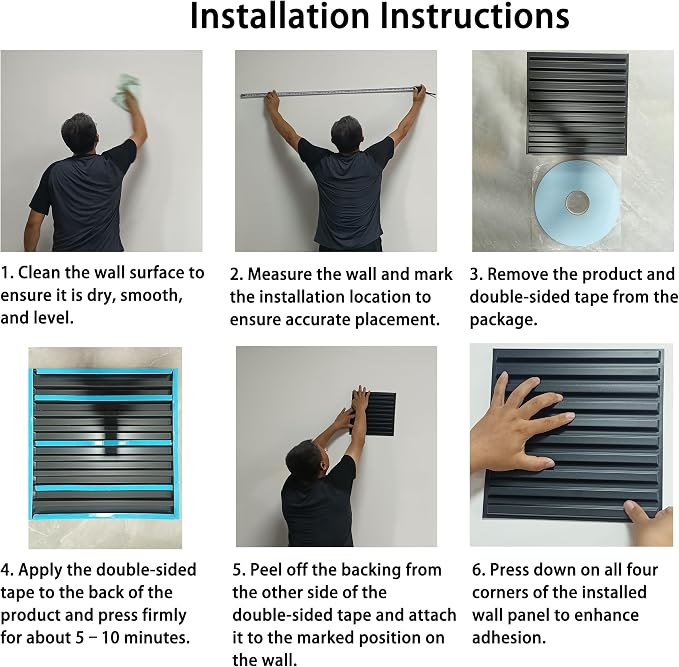 Installation Instructions

1. Clean the wall surface to ensure it is dry, smooth, and level.

2. Measure the wall and mark the installation location to ensure accurate placement.

3. Remove the product and double-sided tape from the package.

4. Apply the double-sided tape to the back of the product and press firmly for about 5 – 10 minutes.

5. Peel off the backing from the other side of the double-sided tape and attach it to the marked position on the wall.

6. Press down on all four corners of the installed wall panel to enhance adhesion.