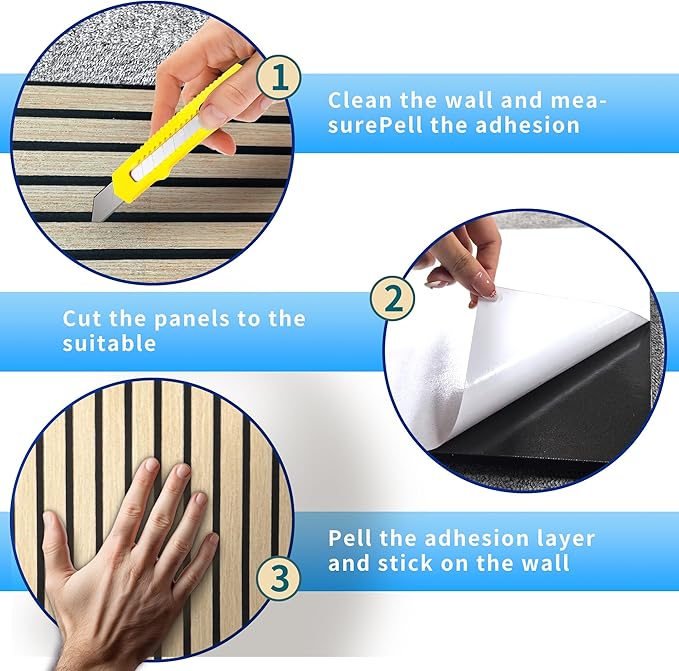 1

Clean the wall and measurePell the adhesion

2

Cut the panels to the suitable

3

Pell the adhesion layer and stick on the wall