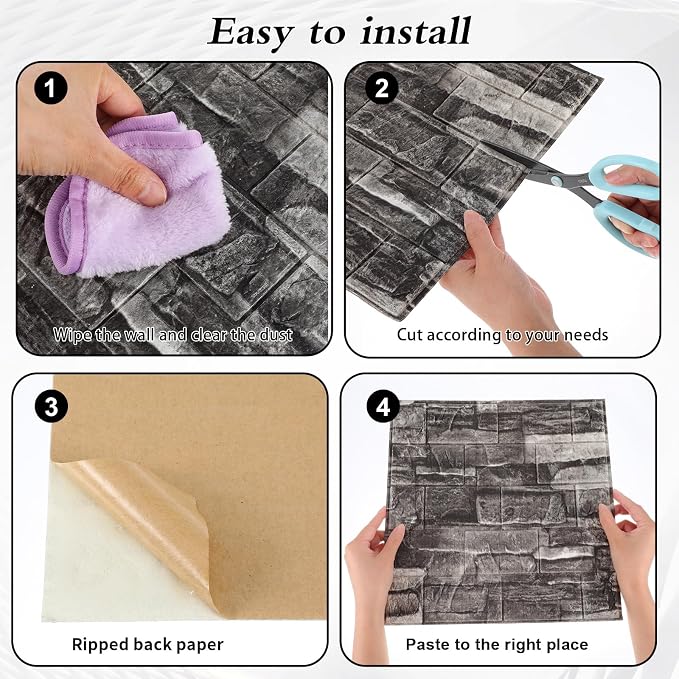 Easy to install

1
Wipe the wall and clear the dust

2
Cut according to your needs

3
Ripped back paper

4
Paste to the right place