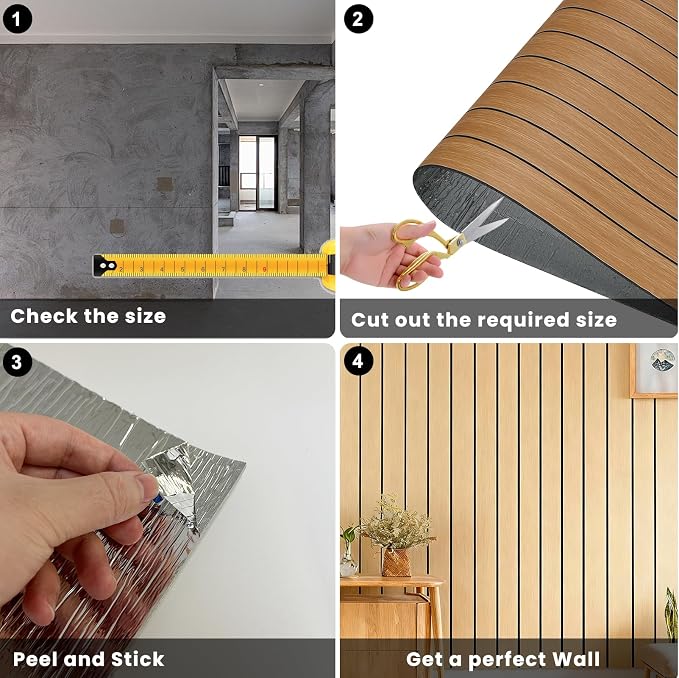 1

Check the size

2

Cut out the required size

3

Peel and Stick

4

Get a perfect Wall