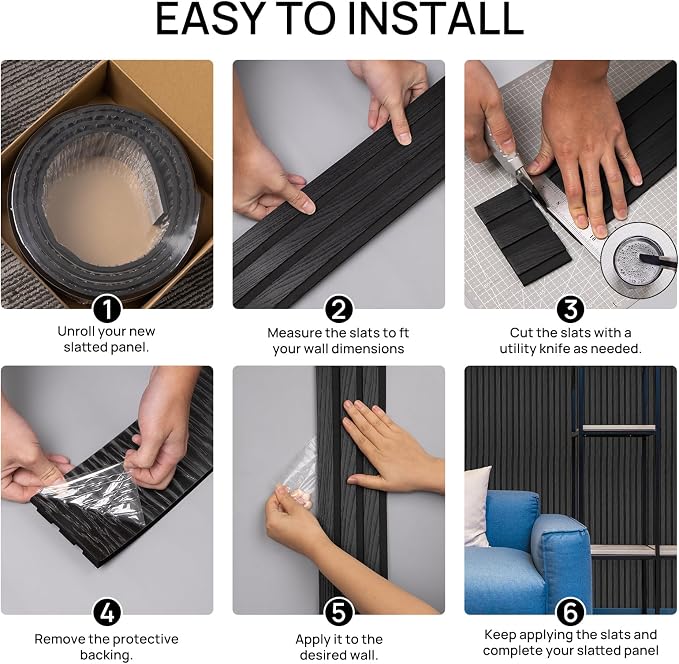 EASY TO INSTALL

1
Unroll your new slatted panel.

2
Measure the slats to ft your wall dimensions

3
Cut the slats with a utility knife as needed.

4
Remove the protective backing.

5
Apply it to the desired wall.

6
Keep applying the slats and complete your slatted panel