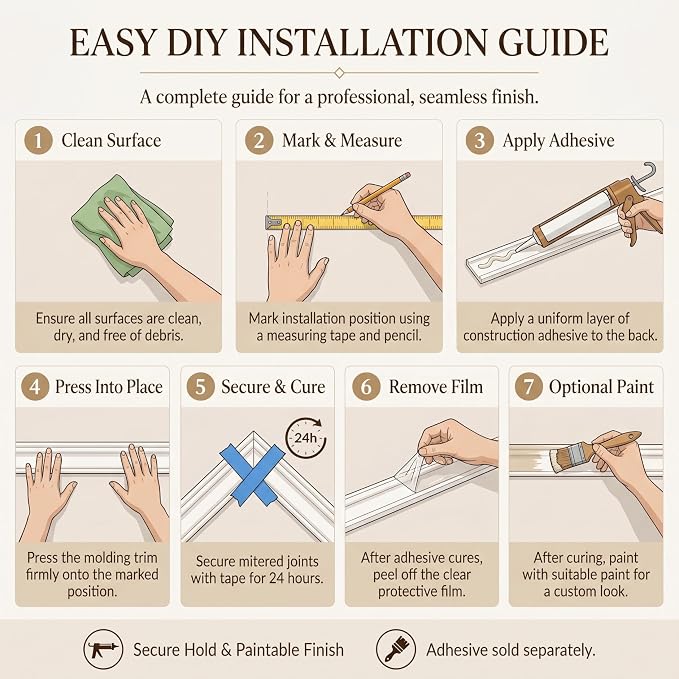 EASY DIY INSTALLATION GUIDE

A complete guide for a professional, seamless finish.

1 Clean Surface

Ensure all surfaces are clean, dry, and free of debris.

2 Mark & Measure

Mark installation position using a measuring tape and pencil.

3 Apply Adhesive

Apply a uniform layer of construction adhesive to the back.

4 Press Into Place

Press the molding trim firmly onto the marked position.

5 Secure & Cure

24h

Secure mitered joints with tape for 24 hours.

6 Remove Film

After adhesive cures, peel off the clear protective film.

7 Optional Paint

After curing, paint with suitable paint for a custom look.

Secure Hold & Paintable Finish

Adhesive sold separately.