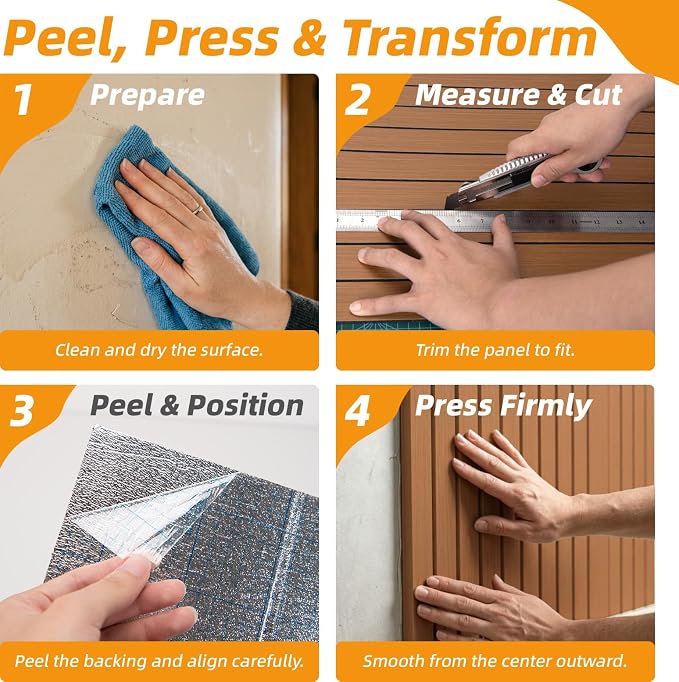 Peel, Press & Transform

1 Prepare

Clean and dry the surface.

2 Measure & Cut

Trim the panel to fit.

3 Peel & Position

Peel the backing and align carefully.

4 Press Firmly

Smooth from the center outward.