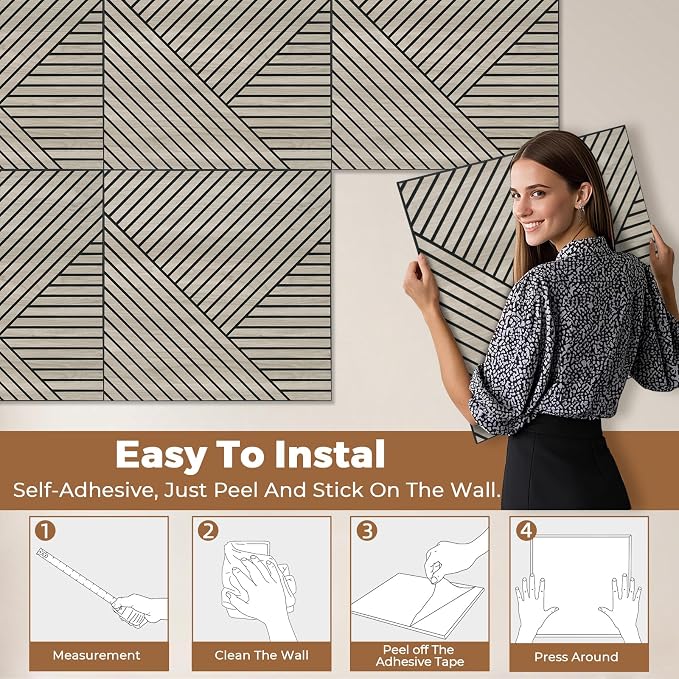 Easy To Instal
Self-Adhesive, Just Peel And Stick On The Wall.

1
Measurement

2
Clean The Wall

3
Peel off The Adhesive Tape

4
Press Around