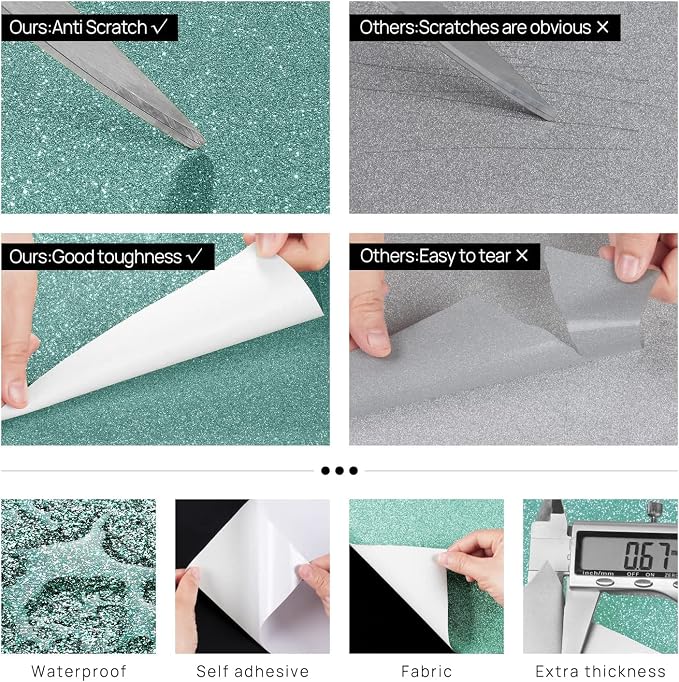 Ours:Anti Scratch ✓

Others:Scratches are obvious ×

Ours:Good toughness ✓

Others:Easy to tear ×

0.67

inch/mm OFF ON ZERO

Waterproof

Self adhesive

Fabric

Extra thickness