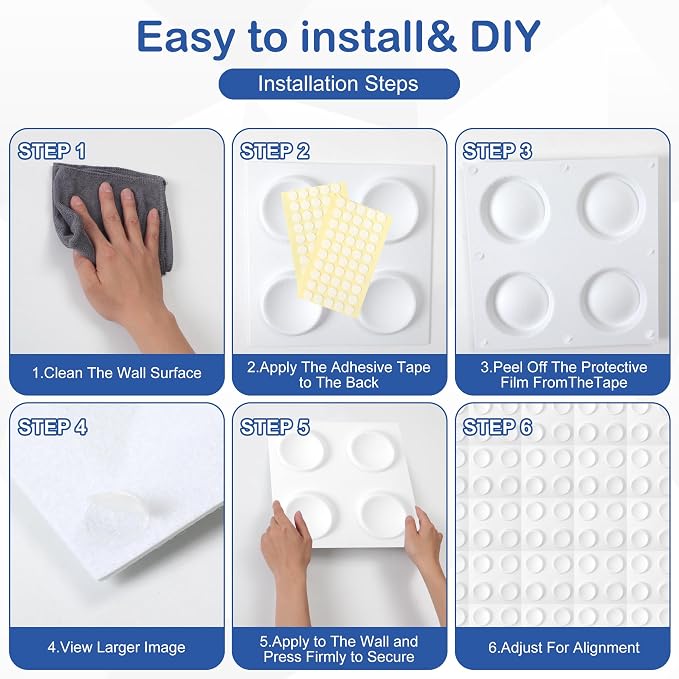 Easy to install& DIY

Installation Steps

STEP 1
1.Clean The Wall Surface

STEP 2
2.Apply The Adhesive Tape to The Back

STEP 3
3.Peel Off The Protective Film FromTheTape

STEP 4
4.View Larger Image

STEP 5
5.Apply to The Wall and Press Firmly to Secure

STEP 6
6.Adjust For Alignment