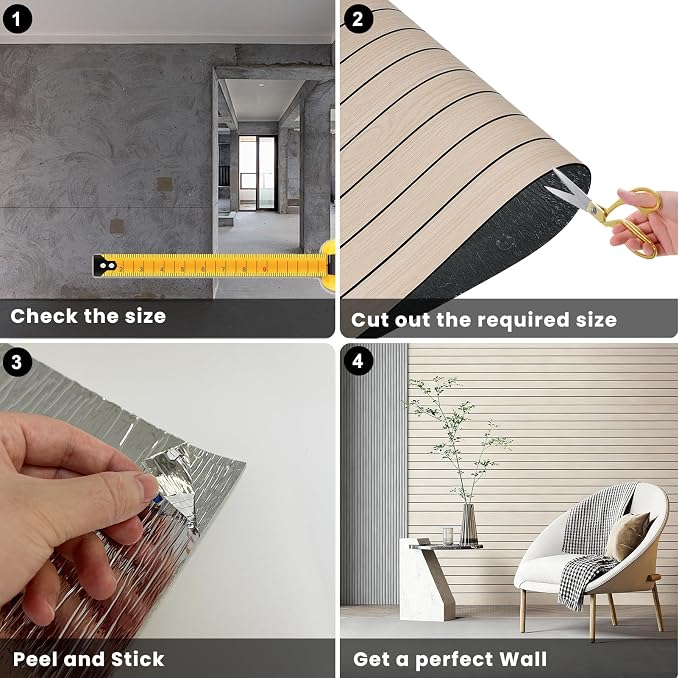 1

Check the size

2

Cut out the required size

3

Peel and Stick

4

Get a perfect Wall