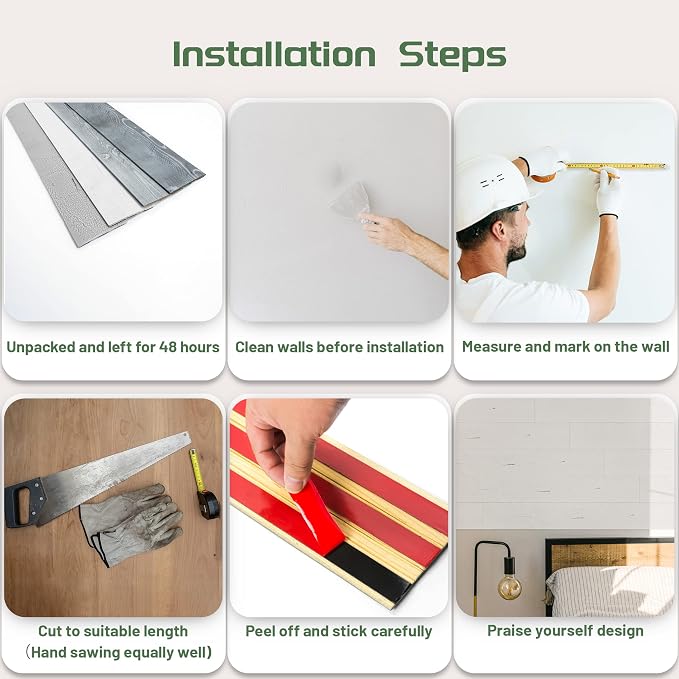 Installation Steps

Unpacked and left for 48 hours

Clean walls before installation

Measure and mark on the wall

Cut to suitable length (Hand sawing equally well)

Peel off and stick carefully

Praise yourself design