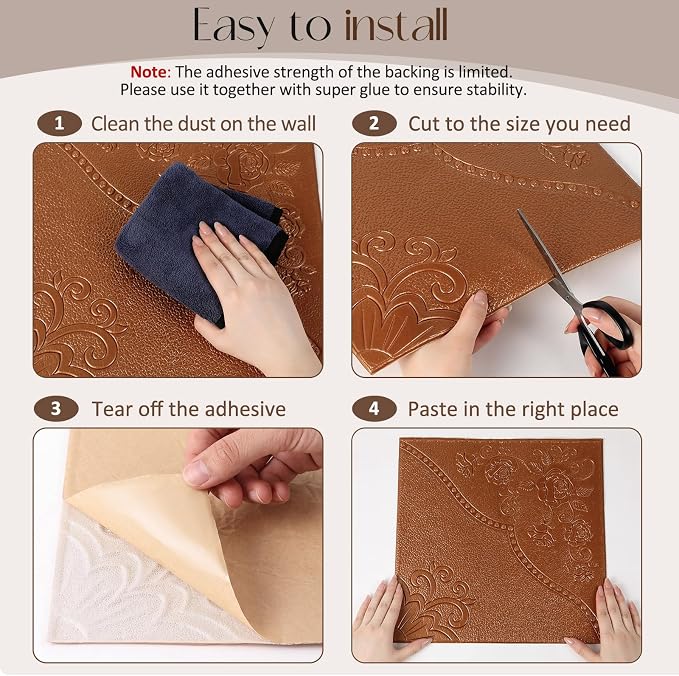 Easy to install

Note: The adhesive strength of the backing is limited. Please use it together with super glue to ensure stability.

1 Clean the dust on the wall

2 Cut to the size you need

3 Tear off the adhesive

4 Paste in the right place