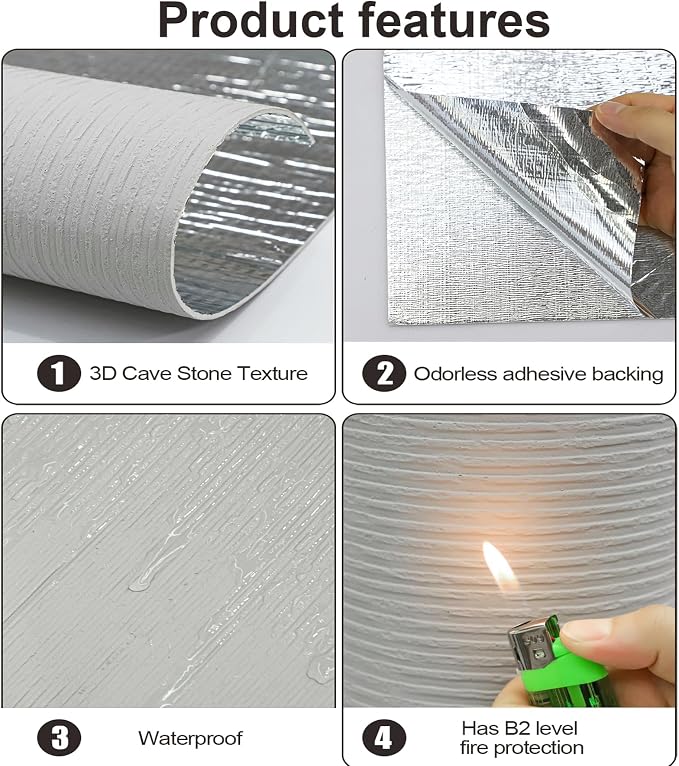 Product features

1 3D Cave Stone Texture

2 Odorless adhesive backing

3 Waterproof

4 Has B2 level fire protection