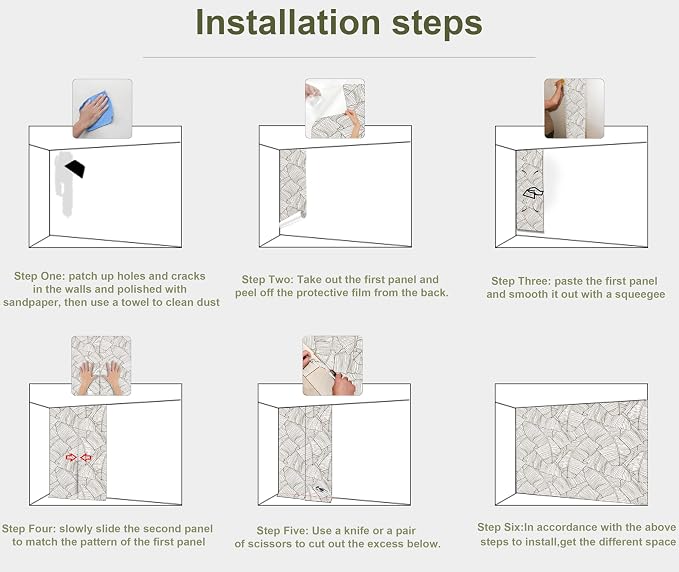 Installation steps

Step One: patch up holes and cracks in the walls and polished with sandpaper, then use a towel to clean dust

Step Two: Take out the first panel and peel off the protective film from the back.

Step Three: paste the first panel and smooth it out with a squeegee

Step Four: slowly slide the second panel to match the pattern of the first panel

Step Five: Use a knife or a pair of scissors to cut out the excess below.

Step Six:In accordance with the above steps to install,get the different space