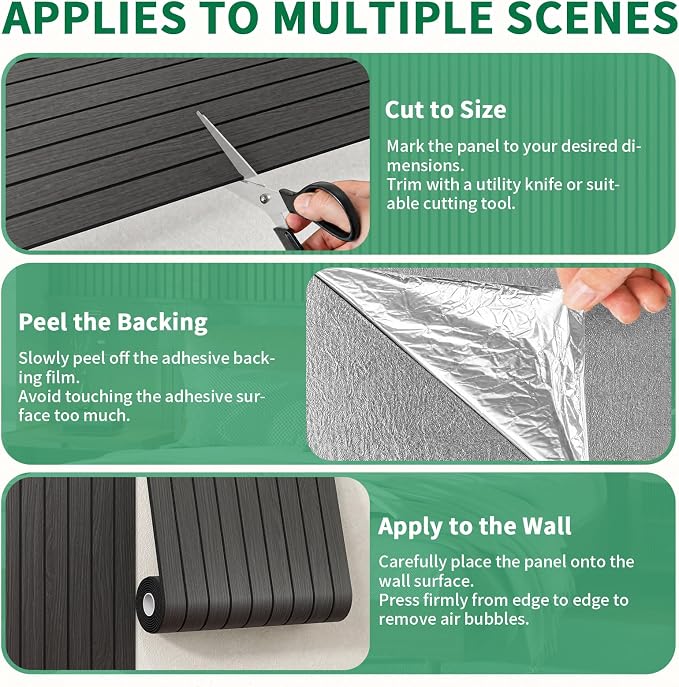 APPLIES TO MULTIPLE SCENES

Cut to Size

Mark the panel to your desired dimensions.
Trim with a utility knife or suitable cutting tool.

Peel the Backing

Slowly peel off the adhesive backing film.
Avoid touching the adhesive surface too much.

Apply to the Wall

Carefully place the panel onto the wall surface.
Press firmly from edge to edge to remove air bubbles.