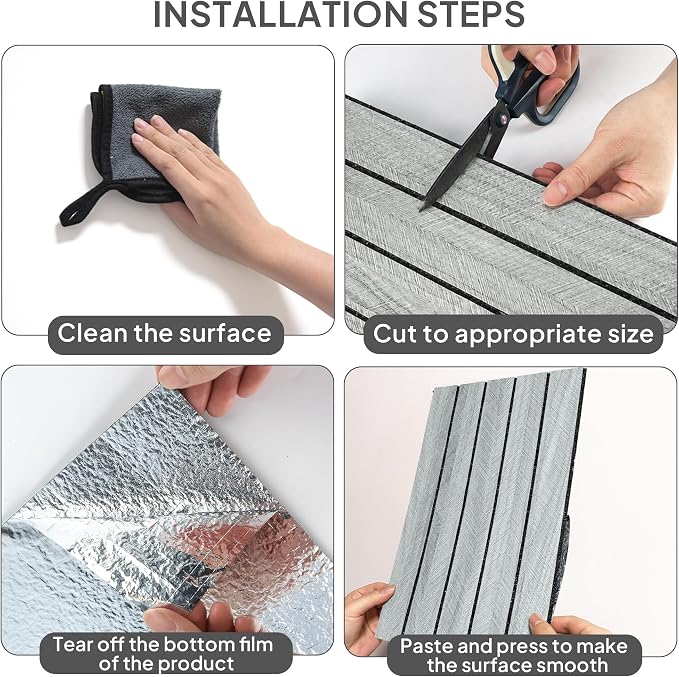 INSTALLATION STEPS

Clean the surface

Cut to appropriate size

Tear off the bottom film of the product

Paste and press to make the surface smooth