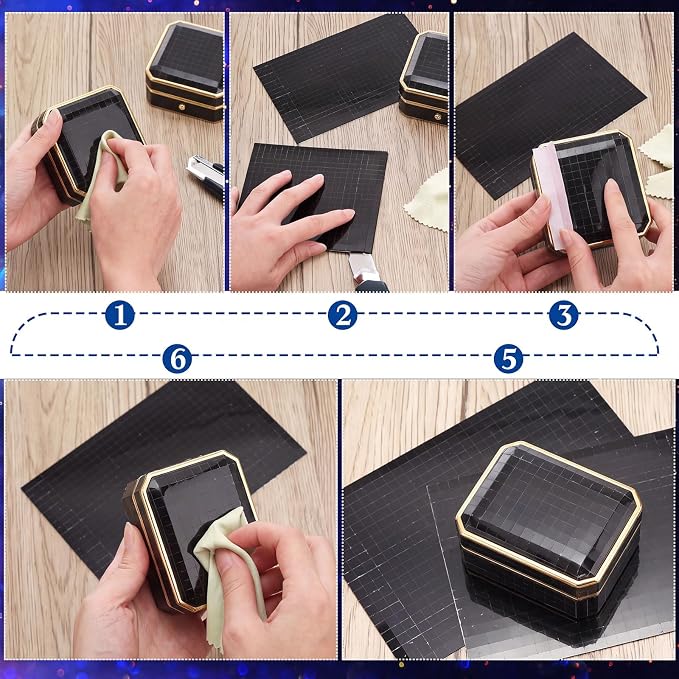 1
2
3
6
5