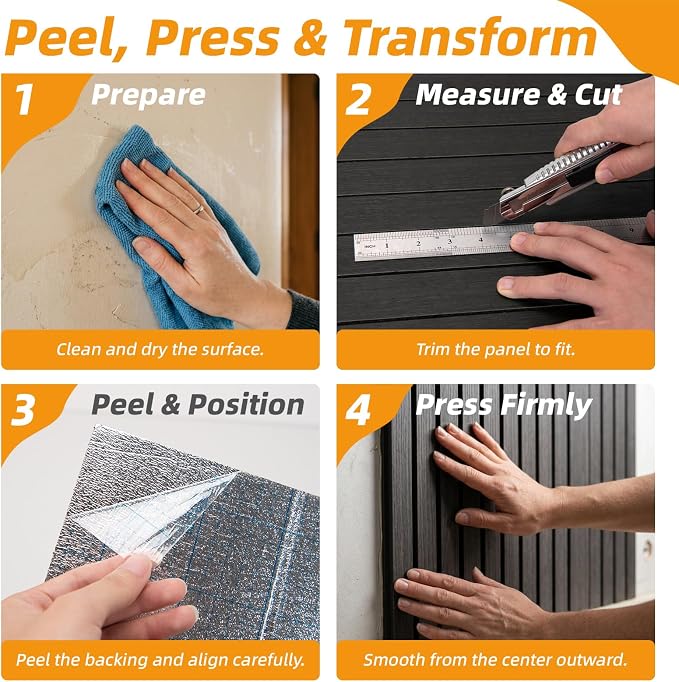 Peel, Press & Transform

1 Prepare

Clean and dry the surface.

2 Measure & Cut

INCH 1 2 3 4

Trim the panel to fit.

3 Peel & Position

Peel the backing and align carefully.

4 Press Firmly

Smooth from the center outward.