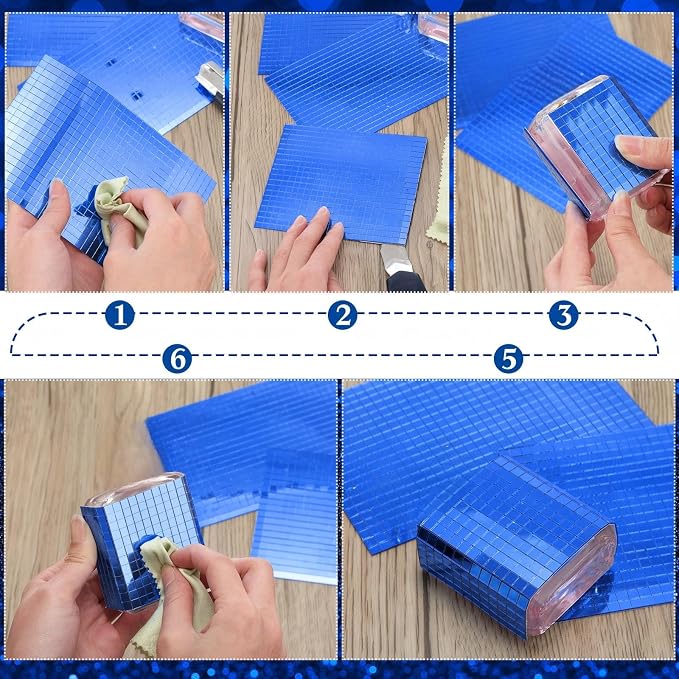 1
2
3
6
5