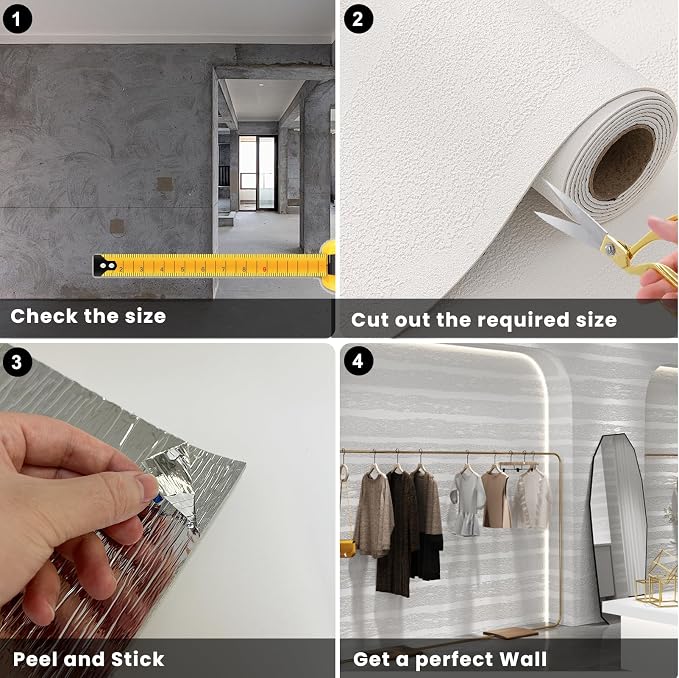 1

Check the size

2

Cut out the required size

3

Peel and Stick

4

Get a perfect Wall