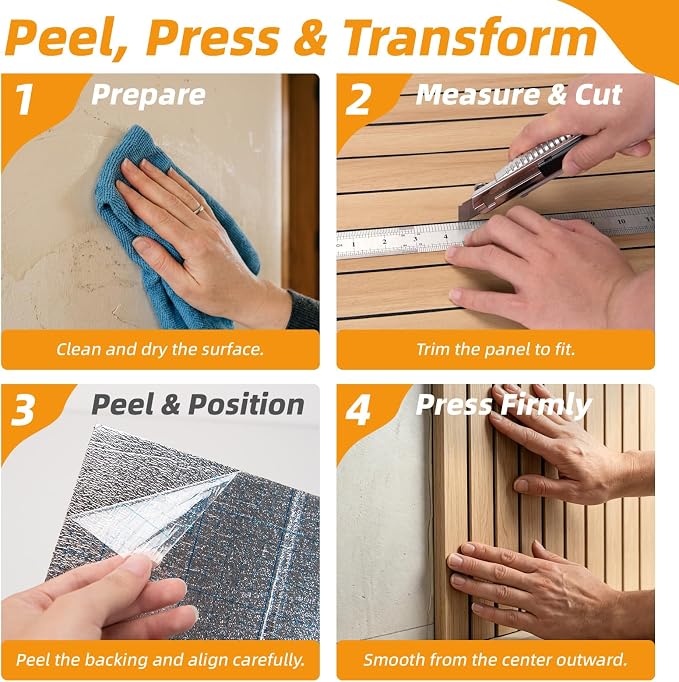 Peel, Press & Transform

1 Prepare

Clean and dry the surface.

2 Measure & Cut

Trim the panel to fit.

3 Peel & Position

Peel the backing and align carefully.

4 Press Firmly

Smooth from the center outward.