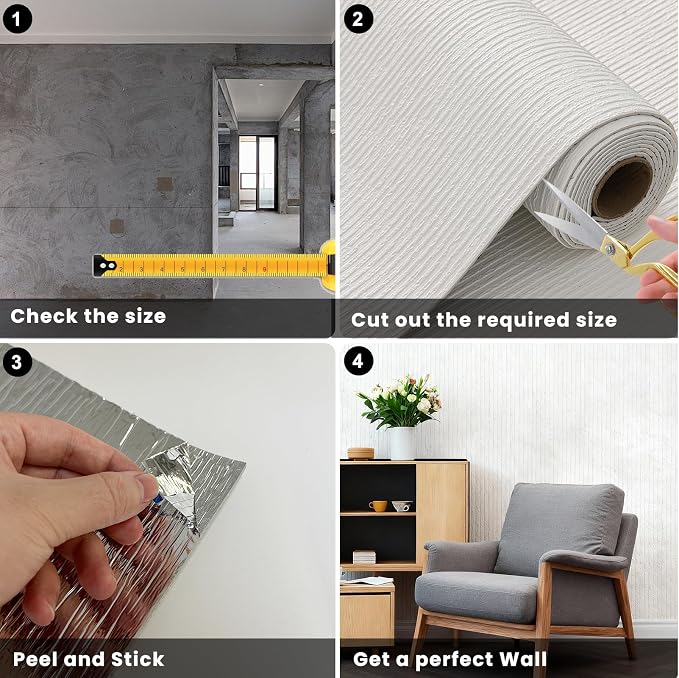 1

Check the size

2

Cut out the required size

3

Peel and Stick

4

Get a perfect Wall