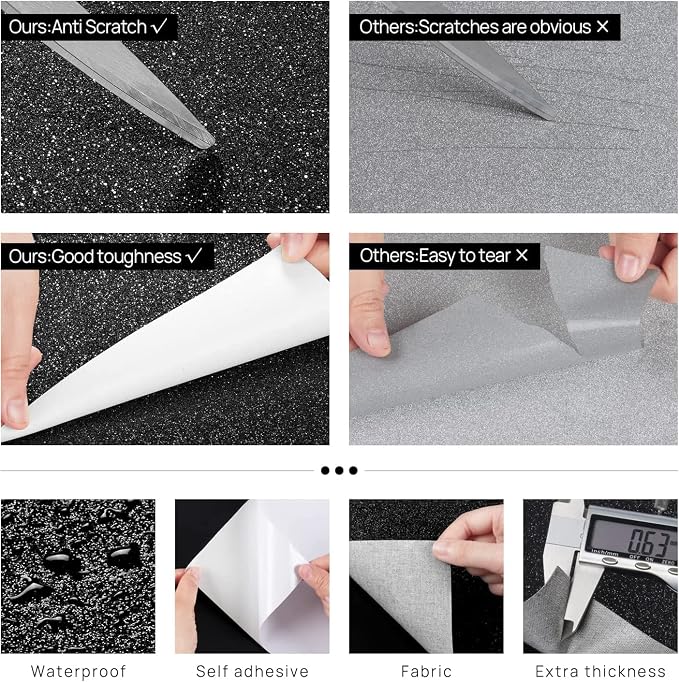 Ours:Anti Scratch ✓

Others:Scratches are obvious ×

Ours:Good toughness ✓

Others:Easy to tear ×

063

inch/mm OFF ON ZERO

Waterproof

Self adhesive

Fabric

Extra thickness