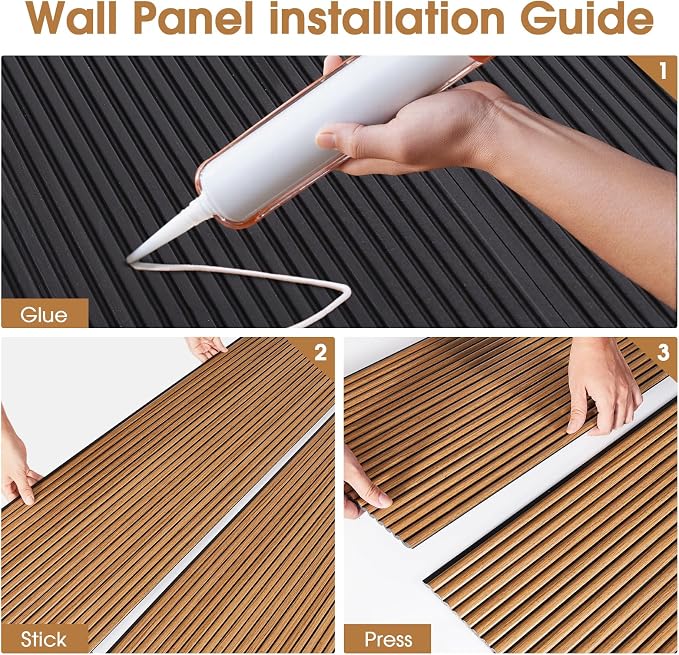 Wall Panel installation Guide

1

Glue

2

Stick

3

Press