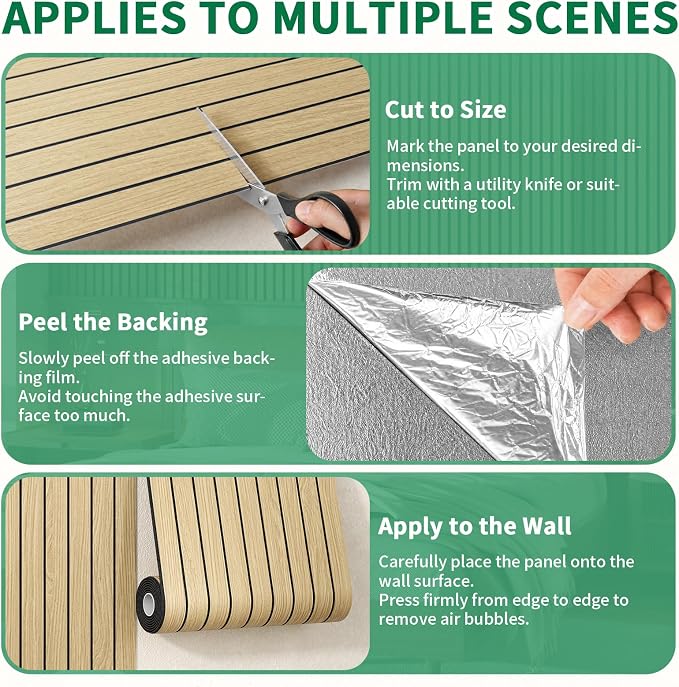 APPLIES TO MULTIPLE SCENES

Cut to Size

Mark the panel to your desired dimensions.
Trim with a utility knife or suitable cutting tool.

Peel the Backing

Slowly peel off the adhesive backing film.
Avoid touching the adhesive surface too much.

Apply to the Wall

Carefully place the panel onto the wall surface.
Press firmly from edge to edge to remove air bubbles.