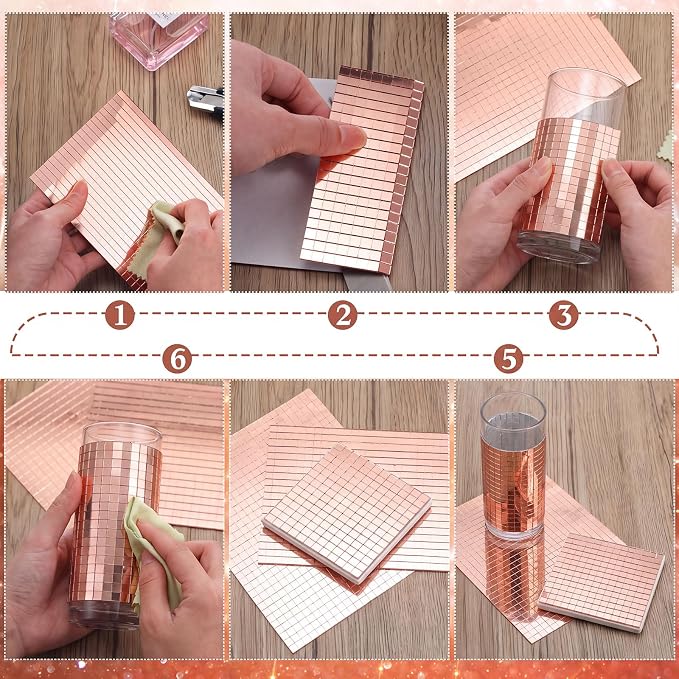 1
2
3
6
5