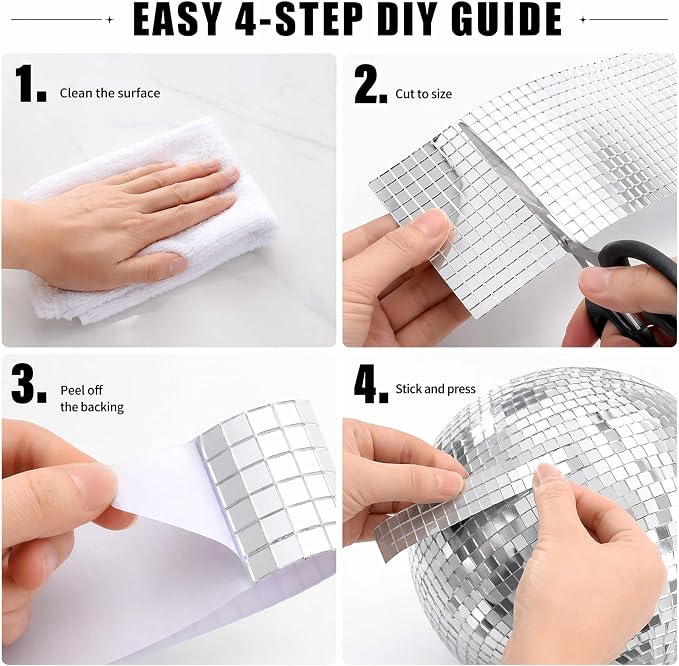 EASY 4-STEP DIY GUIDE

1. Clean the surface

2. Cut to size

3. Peel off the backing

4. Stick and press