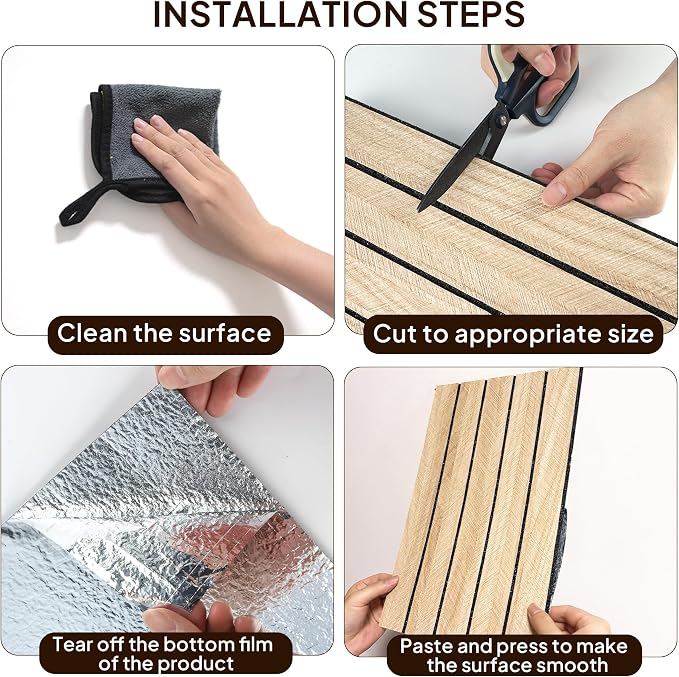 INSTALLATION STEPS

Clean the surface

Cut to appropriate size

Tear off the bottom film of the product

Paste and press to make the surface smooth